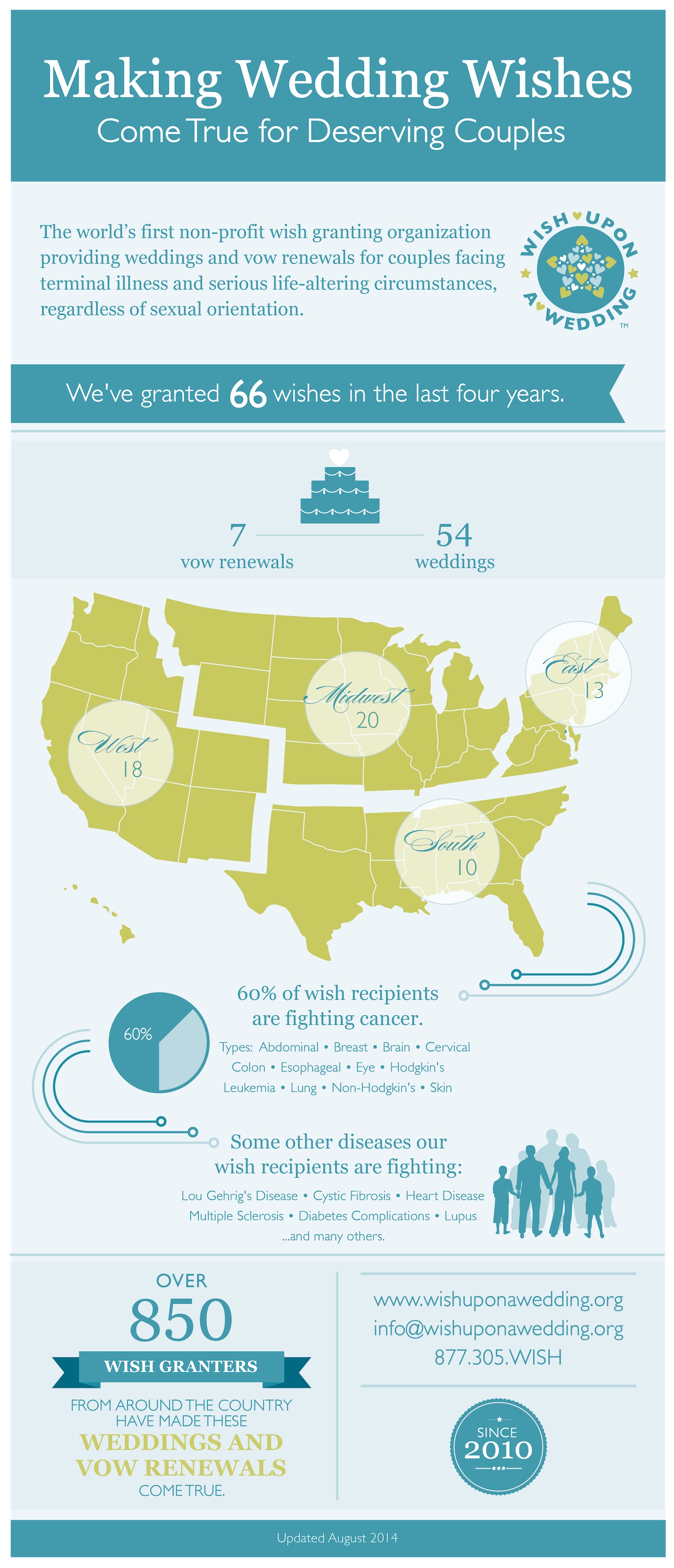 Making Wedding Wishes
Come True for Deserving Couples

The world's first non-profit wish granting organization providing weddings and vow renewals for couples facing terminal illness and serious life-altering circumstances, regardless of sexual orientation.

WISH UPON A WEDDING ™

We've granted 66 wishes in the last four years.

7
vow renewals

54
weddings

West
18

Midwest
20

East
13

South
10

60%

60% of wish recipients are fighting cancer.

Types: Abdominal • Breast • Brain • Cervical
Colon • Esophageal • Eye • Hodgkin's
Leukemia • Lung • Non-Hodgkin's • Skin

Some other diseases our wish recipients are fighting:

Lou Gehrig's Disease • Cystic Fibrosis • Heart Disease
Multiple Sclerosis • Diabetes Complications • Lupus
...and many others.

OVER
850
WISH GRANTERS
FROM AROUND THE COUNTRY HAVE MADE THESE
WEDDINGS AND VOW RENEWALS
COME TRUE.

www.wishuponawedding.org
info@wishuponawedding.org
877.305.WISH

SINCE
2010

Updated August 2014